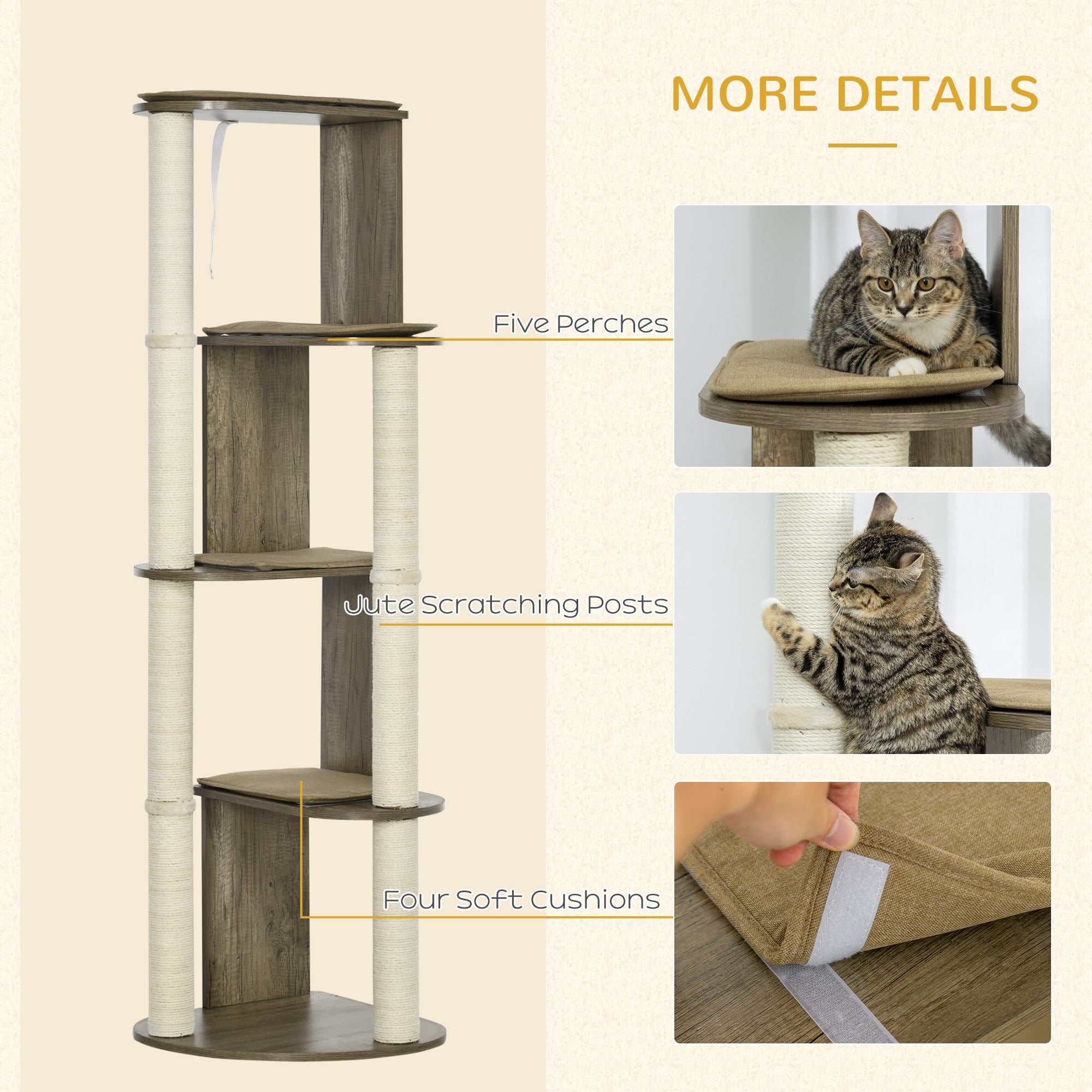 MORE DETAILS

Five Perches

Jute Scratching Posts

Four Soft Cushions